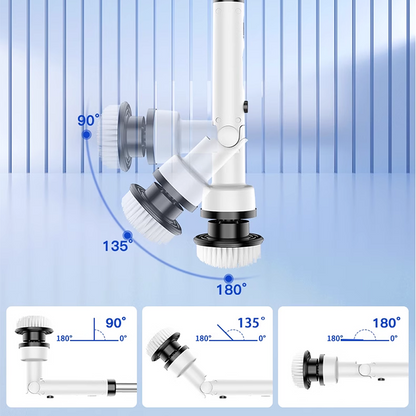 90°

135°

180°

90°
180° 0°

135°
180° 0°

180°
180° 0°