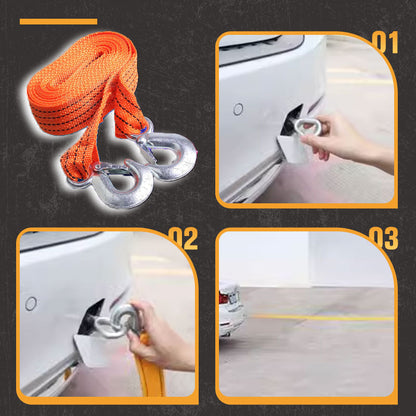 01

02

03