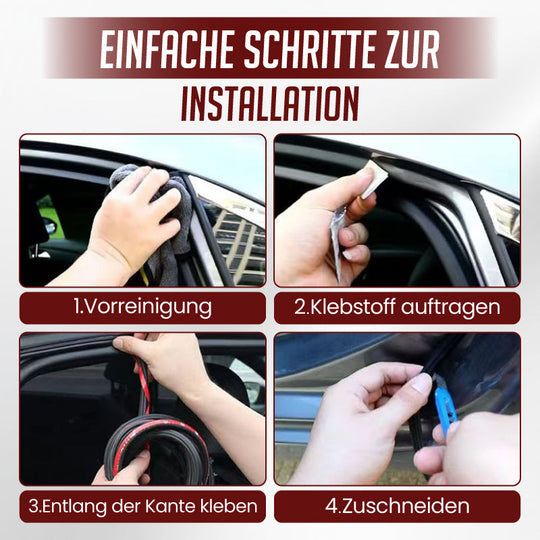 EINFACHE SCHRITTE ZUR INSTALLATION

1.Vorreinigung

2.Klebstoff auftragen

3.Entlang der Kante kleben

4.Zuschneiden