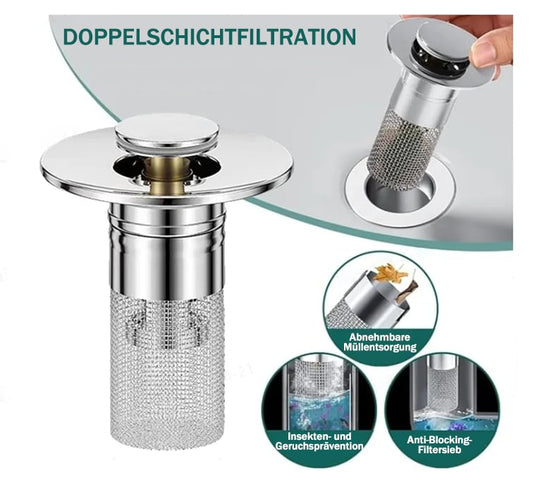 DOPPELSCHICHTFILTRATION

Abnehmbare Müllentsorgung

Insekten- und Geruchsprävention

Anti-Blocking-Filtersieb