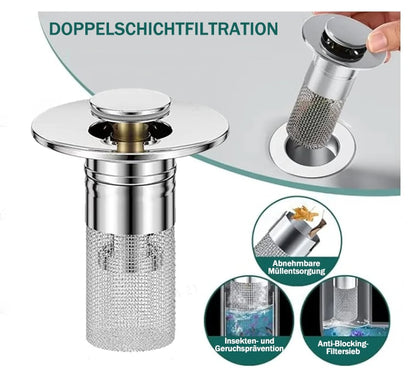 DOPPELSCHICHTFILTRATION

Abnehmbare Müllentsorgung

Insekten- und Geruchsprävention

Anti-Blocking-Filtersieb