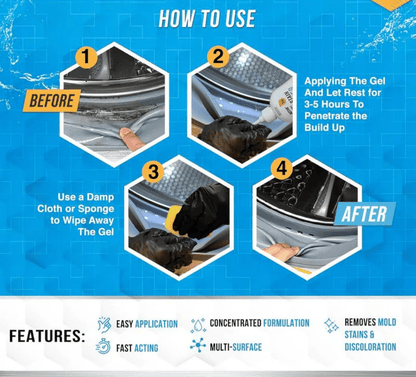 HOW TO USE

1

BEFORE

2

Applying The Gel And Let Rest for 3-5 Hours To Penetrate the Build Up

3

Use a Damp Cloth or Sponge to Wipe Away The Gel

4

AFTER

FEATURES:

EASY APPLICATION

FAST ACTING

CONCENTRATED FORMULATION

MULTI-SURFACE

REMOVES MOLD STAINS & DISCOLORATION