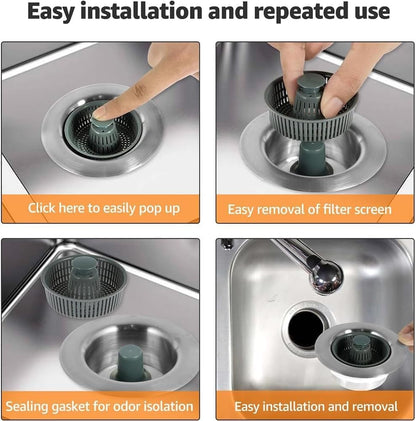 Easy installation and repeated use

Click here to easily pop up

Easy removal of filter screen

Sealing gasket for odor isolation

Easy installation and removal