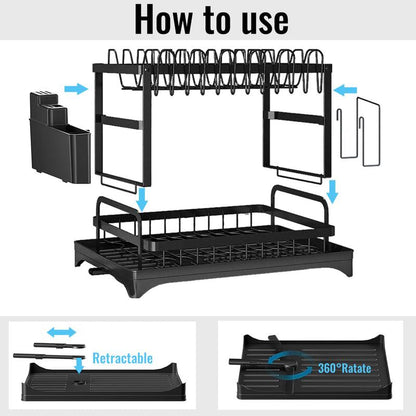 How to use

Retractable

360°Ratate